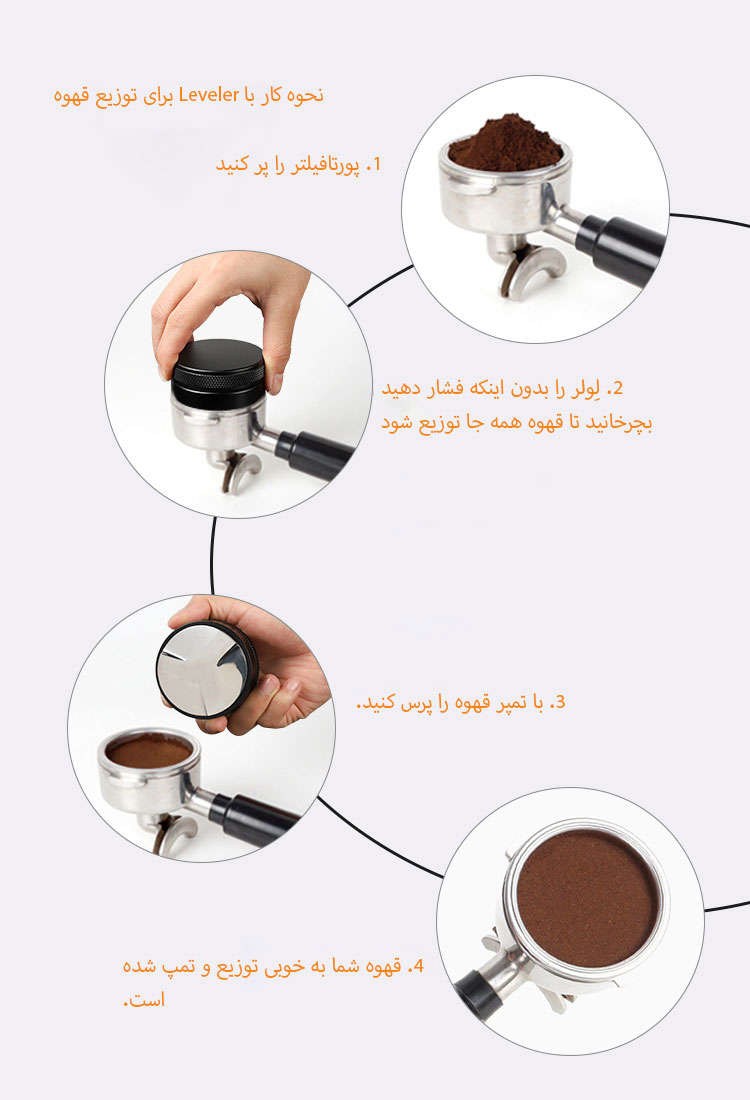 نحوه کار با Leveler برای توزیع قهوه

1. پورتافیلتر را پر کنید

2. لِولر را بدون اینکه فشار دهید بچرخانید تا قهوه همه جا توزیع شود

3. با تمپر قهوه را پرس کنید.

4. قهوه شما به خوبی توزیع و تمپ شده است.